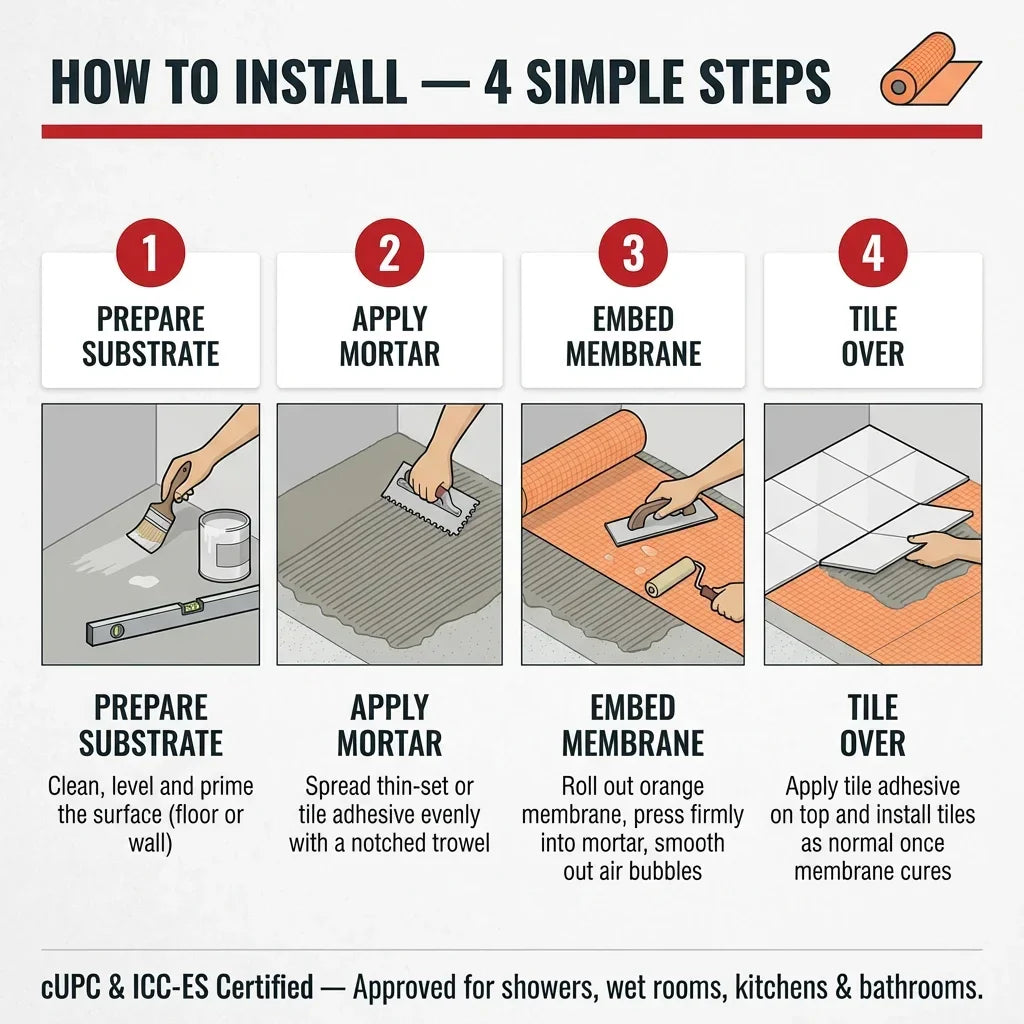 HOW TO INSTALL — 4 SIMPLE STEPS

1
PREPARE SUBSTRATE

2
APPLY MORTAR

3
EMBED MEMBRANE

4
TILE OVER

PREPARE SUBSTRATE
Clean, level and prime the surface (floor or wall)

APPLY MORTAR
Spread thin-set or tile adhesive evenly with a notched trowel

EMBED MEMBRANE
Roll out orange membrane, press firmly into mortar, smooth out air bubbles

TILE OVER
Apply tile adhesive on top and install tiles as normal once membrane cures

cUPC & ICC-ES Certified — Approved for showers, wet rooms, kitchens & bathrooms.